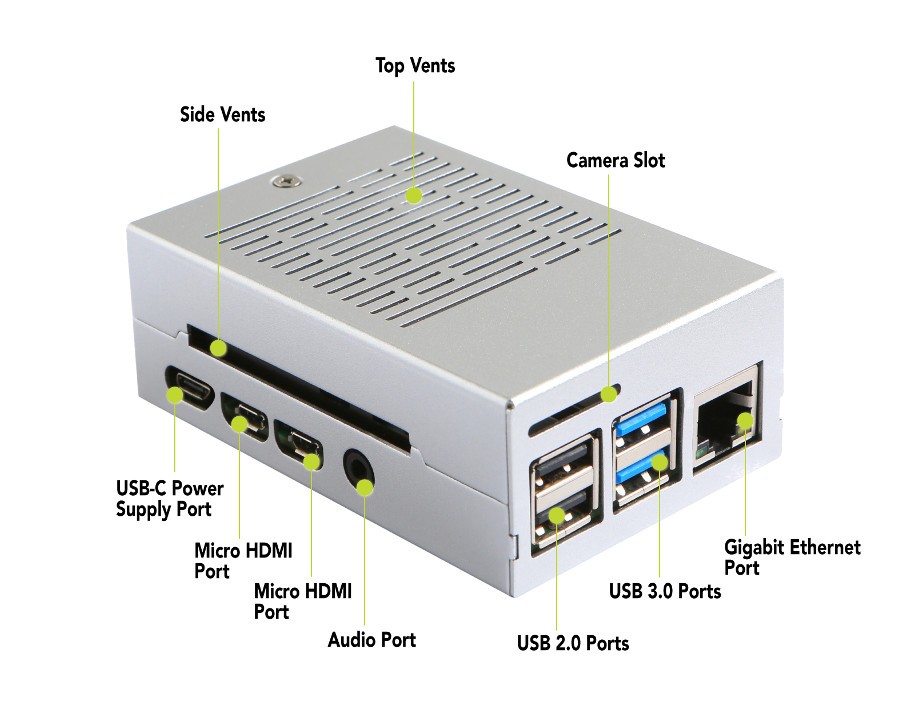 Top Vents

Side Vents

Camera Slot

USB-C Power Supply Port

Micro HDMI Port

Micro HDMI Port

Audio Port

USB 2.0 Ports

USB 3.0 Ports

Gigabit Ethernet Port